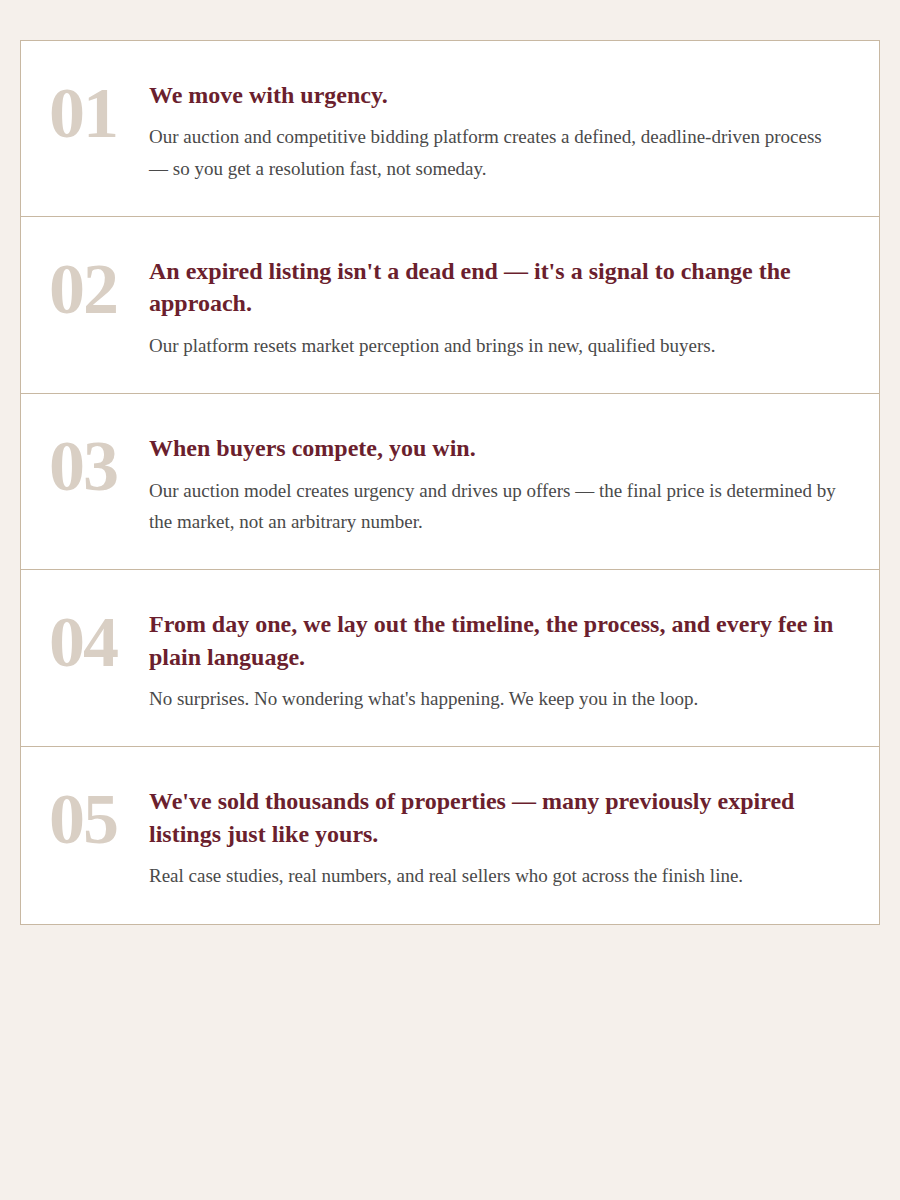 01

We move with urgency.

Our auction and competitive bidding platform creates a defined, deadline-driven process — so you get a resolution fast, not someday.

02

An expired listing isn't a dead end — it's a signal to change the approach.

Our platform resets market perception and brings in new, qualified buyers.

03

When buyers compete, you win.

Our auction model creates urgency and drives up offers — the final price is determined by the market, not an arbitrary number.

04

From day one, we lay out the timeline, the process, and every fee in plain language.

No surprises. No wondering what's happening. We keep you in the loop.

05

We've sold thousands of properties — many previously expired listings just like yours.

Real case studies, real numbers, and real sellers who got across the finish line.