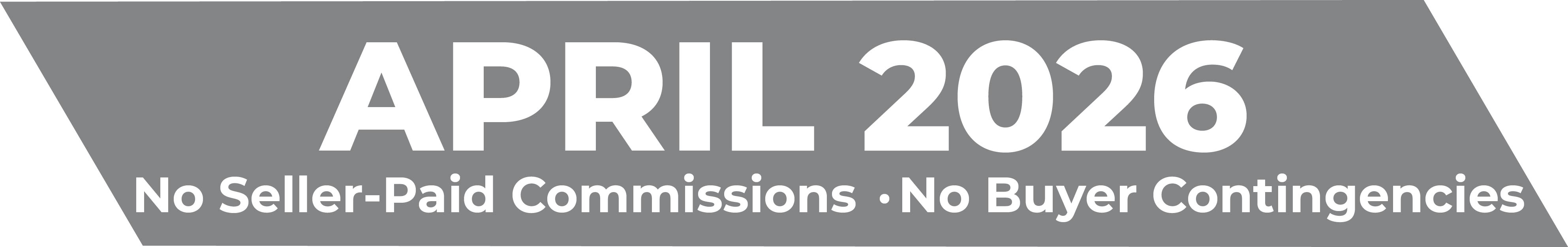 APRIL 2026
No Seller-Paid Commissions • No Buyer Contingencies