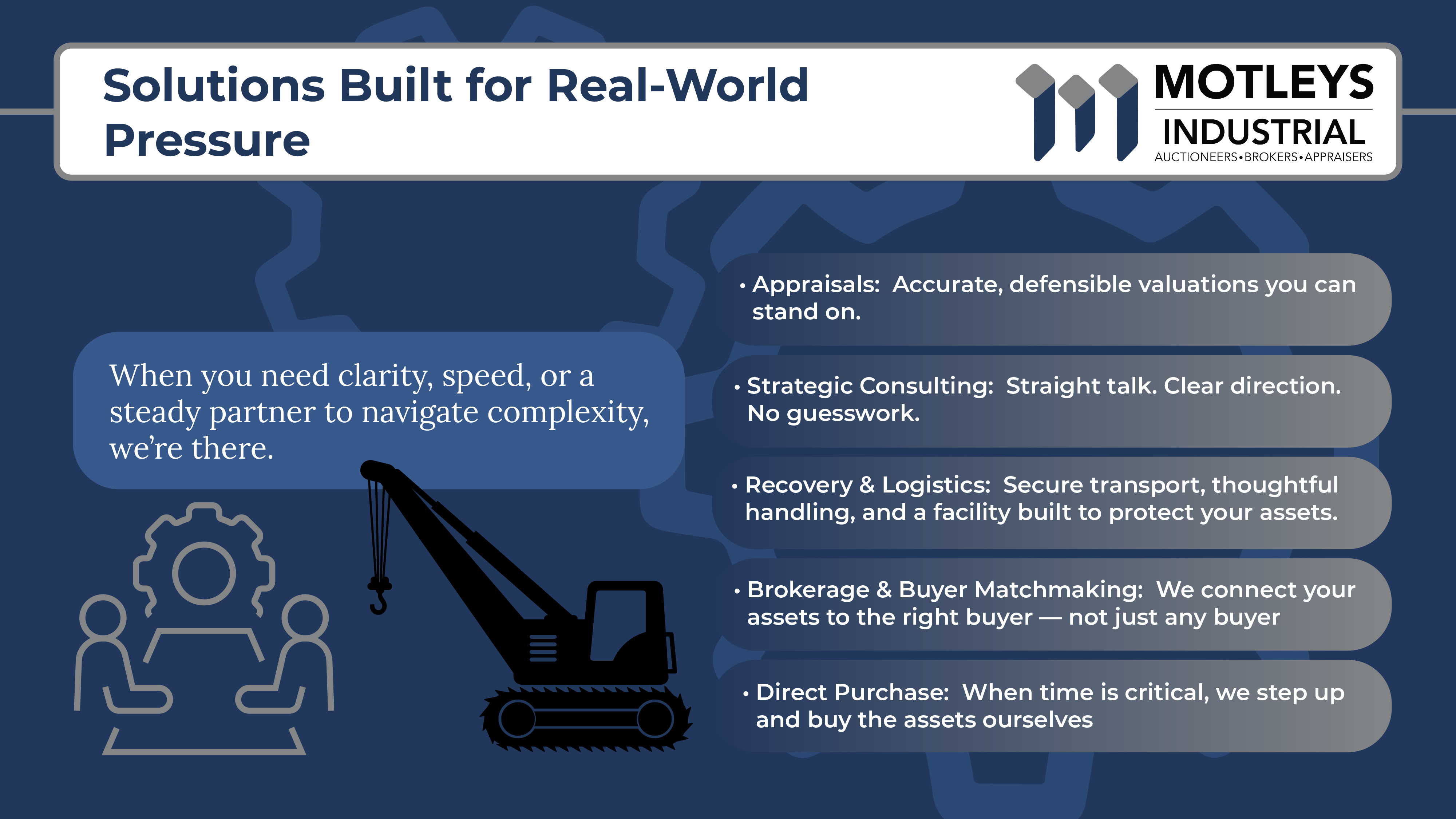 Solutions Built for Real-World Pressure

MOTLEYS
INDUSTRIAL
AUCTIONEERS•BROKERS•APPRAISERS

When you need clarity, speed, or a steady partner to navigate complexity, we're there.

• Appraisals: Accurate, defensible valuations you can stand on.

• Strategic Consulting: Straight talk. Clear direction. No guesswork.

• Recovery & Logistics: Secure transport, thoughtful handling, and a facility built to protect your assets.

• Brokerage & Buyer Matchmaking: We connect your assets to the right buyer — not just any buyer

• Direct Purchase: When time is critical, we step up and buy the assets ourselves