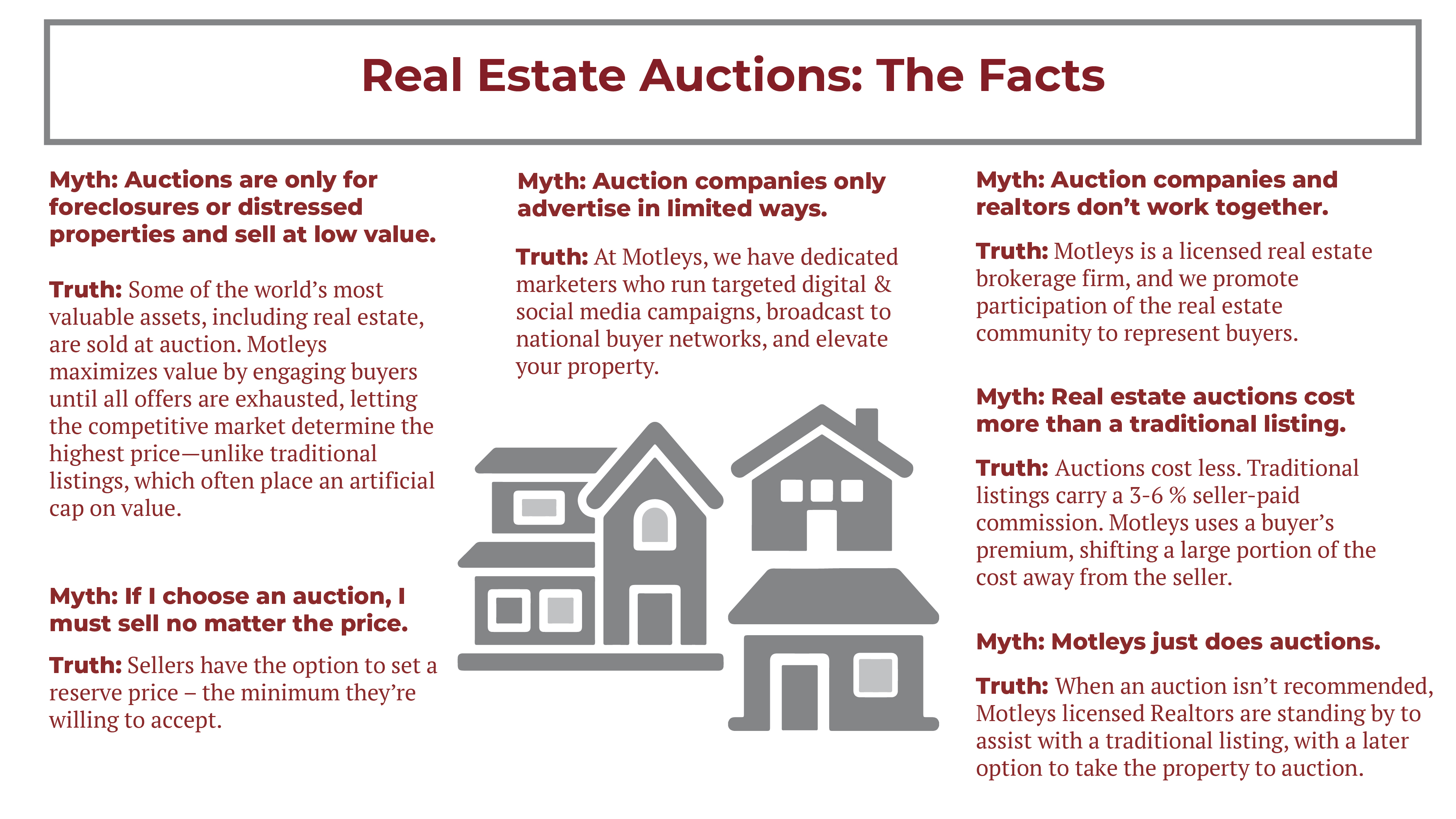 Real Estate Auctions: The Facts

Myth: Auctions are only for foreclosures or distressed properties and sell at low value.

Truth: Some of the world's most valuable assets, including real estate, are sold at auction. Motleys maximizes value by engaging buyers until all offers are exhausted, letting the competitive market determine the highest price—unlike traditional listings, which often place an artificial cap on value.

Myth: If I choose an auction, I must sell no matter the price.

Truth: Sellers have the option to set a reserve price – the minimum they're willing to accept.

Myth: Auction companies only advertise in limited ways.

Truth: At Motleys, we have dedicated marketers who run targeted digital & social media campaigns, broadcast to national buyer networks, and elevate your property.

Myth: Auction companies and realtors don't work together.

Truth: Motleys is a licensed real estate brokerage firm, and we promote participation of the real estate community to represent buyers.

Myth: Real estate auctions cost more than a traditional listing.

Truth: Auctions cost less. Traditional listings carry a 3-6 % seller-paid commission. Motleys uses a buyer's premium, shifting a large portion of the cost away from the seller.

Myth: Motleys just does auctions.

Truth: When an auction isn't recommended, Motleys licensed Realtors are standing by to assist with a traditional listing, with a later option to take the property to auction.