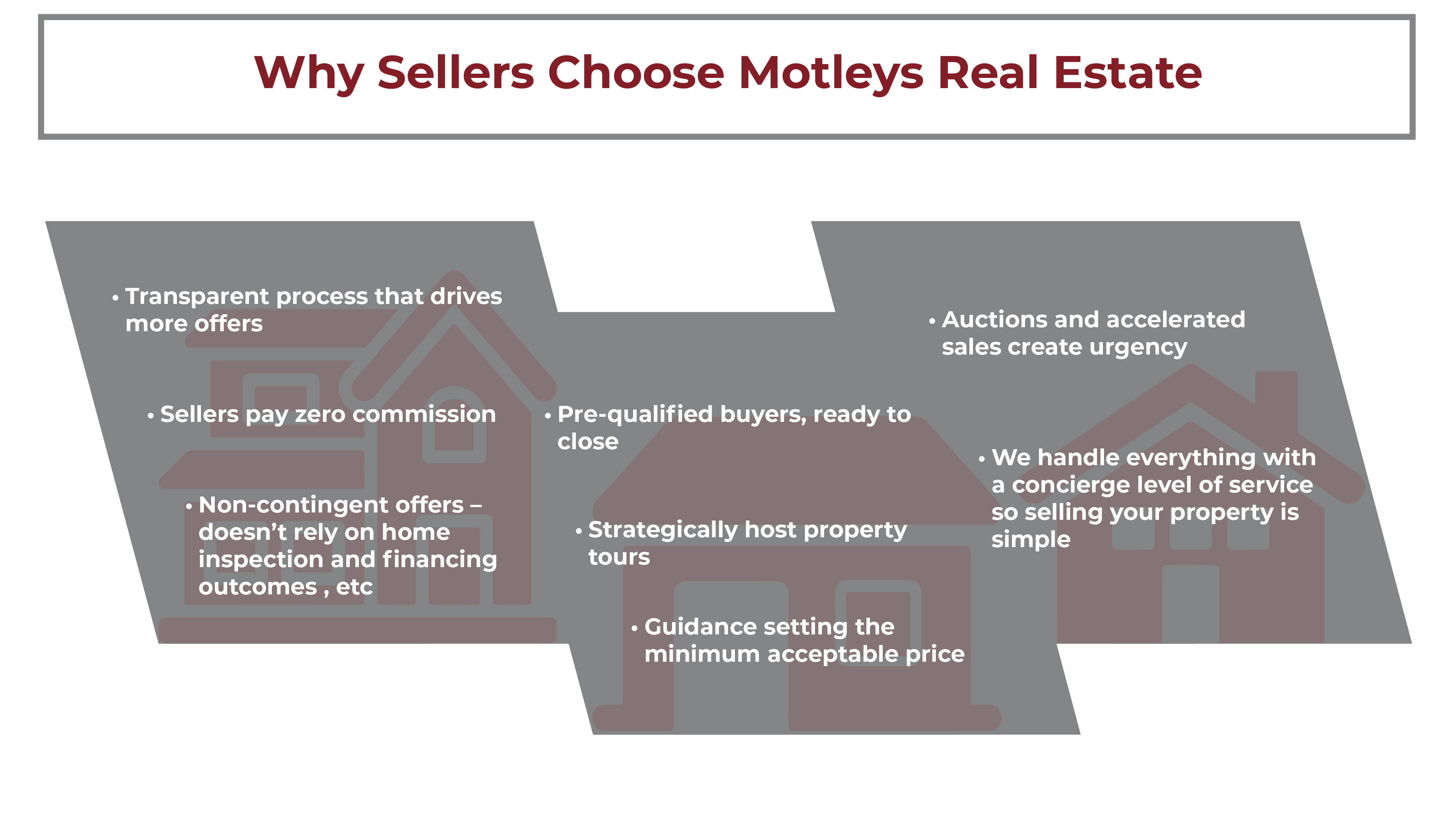 Why Sellers Choose Motleys Real Estate

• Transparent process that drives more offers

• Sellers pay zero commission

• Non-contingent offers – doesn't rely on home inspection and financing outcomes , etc

• Pre-qualified buyers, ready to close

• Strategically host property tours

• Guidance setting the minimum acceptable price

• Auctions and accelerated sales create urgency

• We handle everything with a concierge level of service so selling your property is simple