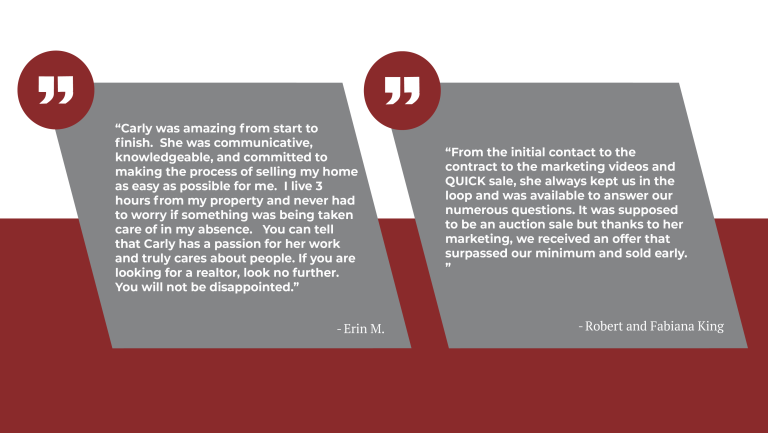 ”

“Carly was amazing from start to finish. She was communicative, knowledgeable, and committed to making the process of selling my home as easy as possible for me. I live 3 hours from my property and never had to worry if something was being taken care of in my absence. You can tell that Carly has a passion for her work and truly cares about people. If you are looking for a realtor, look no further. You will not be disappointed.”

- Erin M.

”

“From the initial contact to the contract to the marketing videos and QUICK sale, she always kept us in the loop and was available to answer our numerous questions. It was supposed to be an auction sale but thanks to her marketing, we received an offer that surpassed our minimum and sold early. ”

- Robert and Fabiana King