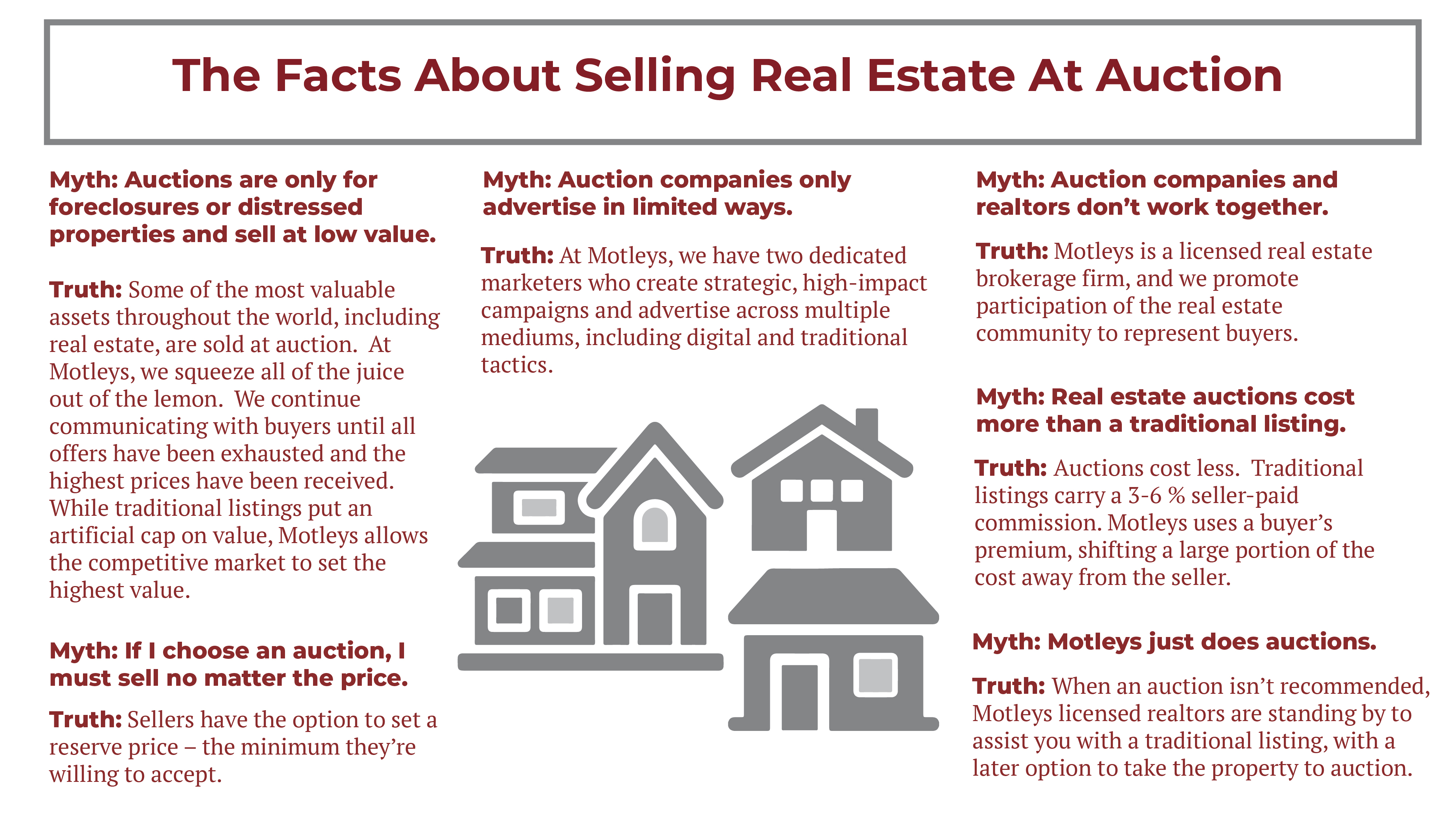 The Facts About Selling Real Estate At Auction

Myth: Auctions are only for foreclosures or distressed properties and sell at low value.

Truth: Some of the most valuable assets throughout the world, including real estate, are sold at auction. At Motleys, we squeeze all of the juice out of the lemon. We continue communicating with buyers until all offers have been exhausted and the highest prices have been received. While traditional listings put an artificial cap on value, Motleys allows the competitive market to set the highest value.

Myth: If I choose an auction, I must sell no matter the price.

Truth: Sellers have the option to set a reserve price – the minimum they're willing to accept.

Myth: Auction companies only advertise in limited ways.

Truth: At Motleys, we have two dedicated marketers who create strategic, high-impact campaigns and advertise across multiple mediums, including digital and traditional tactics.

Myth: Auction companies and realtors don't work together.

Truth: Motleys is a licensed real estate brokerage firm, and we promote participation of the real estate community to represent buyers.

Myth: Real estate auctions cost more than a traditional listing.

Truth: Auctions cost less. Traditional listings carry a 3-6 % seller-paid commission. Motleys uses a buyer's premium, shifting a large portion of the cost away from the seller.

Myth: Motleys just does auctions.

Truth: When an auction isn't recommended, Motleys licensed realtors are standing by to assist you with a traditional listing, with a later option to take the property to auction.