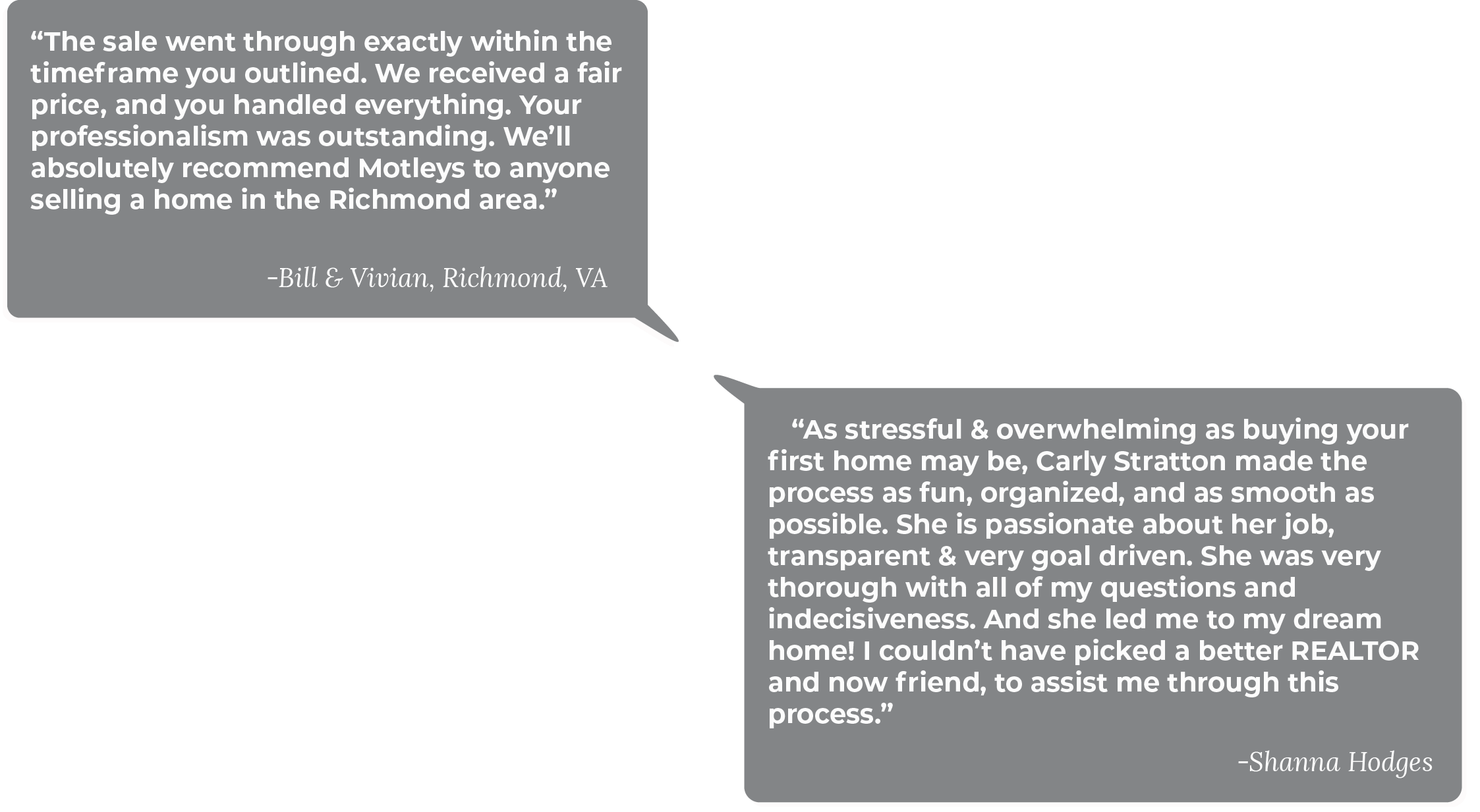 “The sale went through exactly within the timeframe you outlined. We received a fair price, and you handled everything. Your professionalism was outstanding. We’ll absolutely recommend Motleys to anyone selling a home in the Richmond area.”

-Bill & Vivian, Richmond, VA

“As stressful & overwhelming as buying your first home may be, Carly Stratton made the process as fun, organized, and as smooth as possible. She is passionate about her job, transparent & very goal driven. She was very thorough with all of my questions and indecisiveness. And she led me to my dream home! I couldn’t have picked a better REALTOR and now friend, to assist me through this process.”

-Shanna Hodges