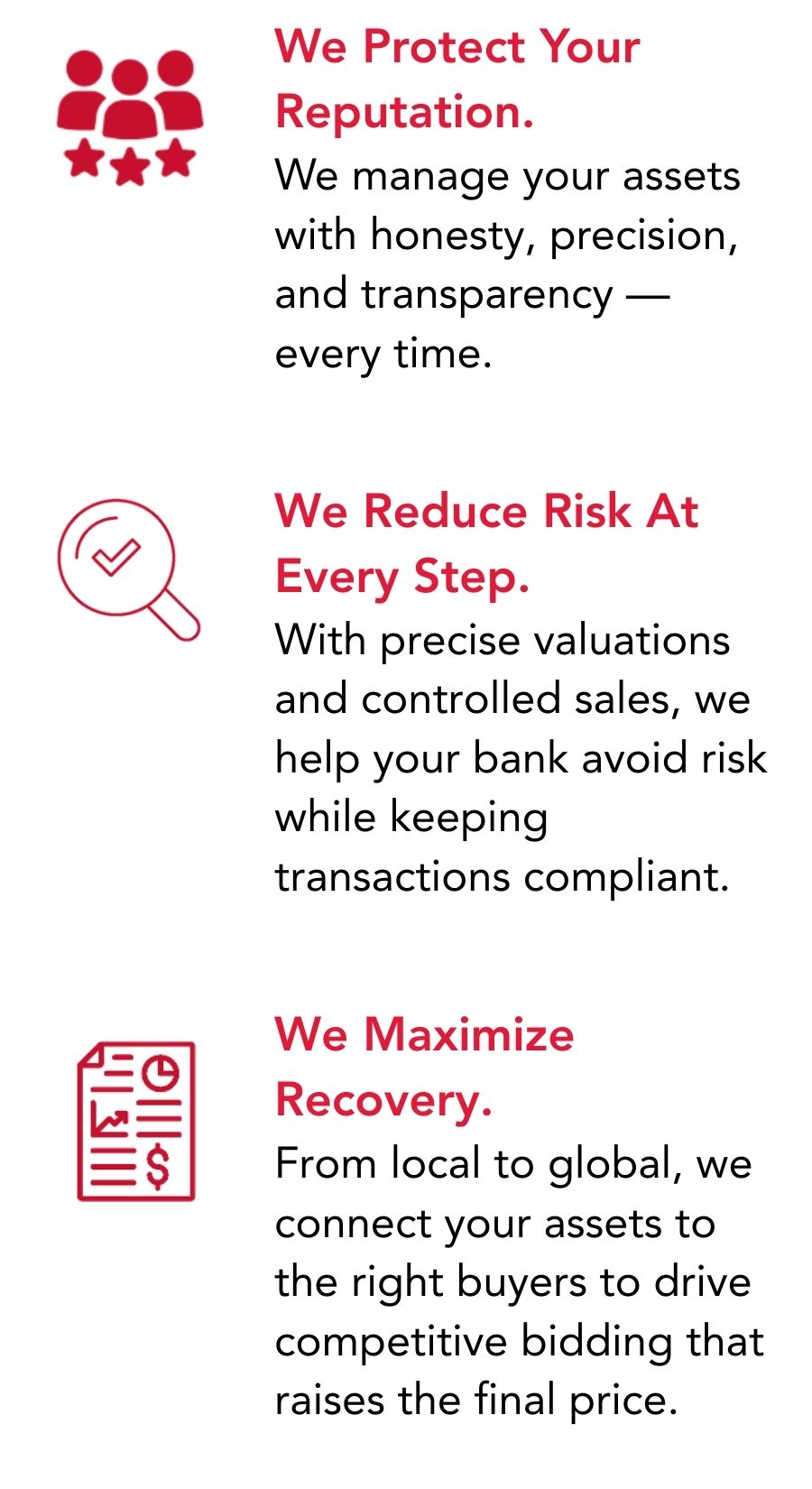 We Protect Your Reputation.

We manage your assets with honesty, precision, and transparency — every time.

We Reduce Risk At Every Step.

With precise valuations and controlled sales, we help your bank avoid risk while keeping transactions compliant.

We Maximize Recovery.

From local to global, we connect your assets to the right buyers to drive competitive bidding that raises the final price.