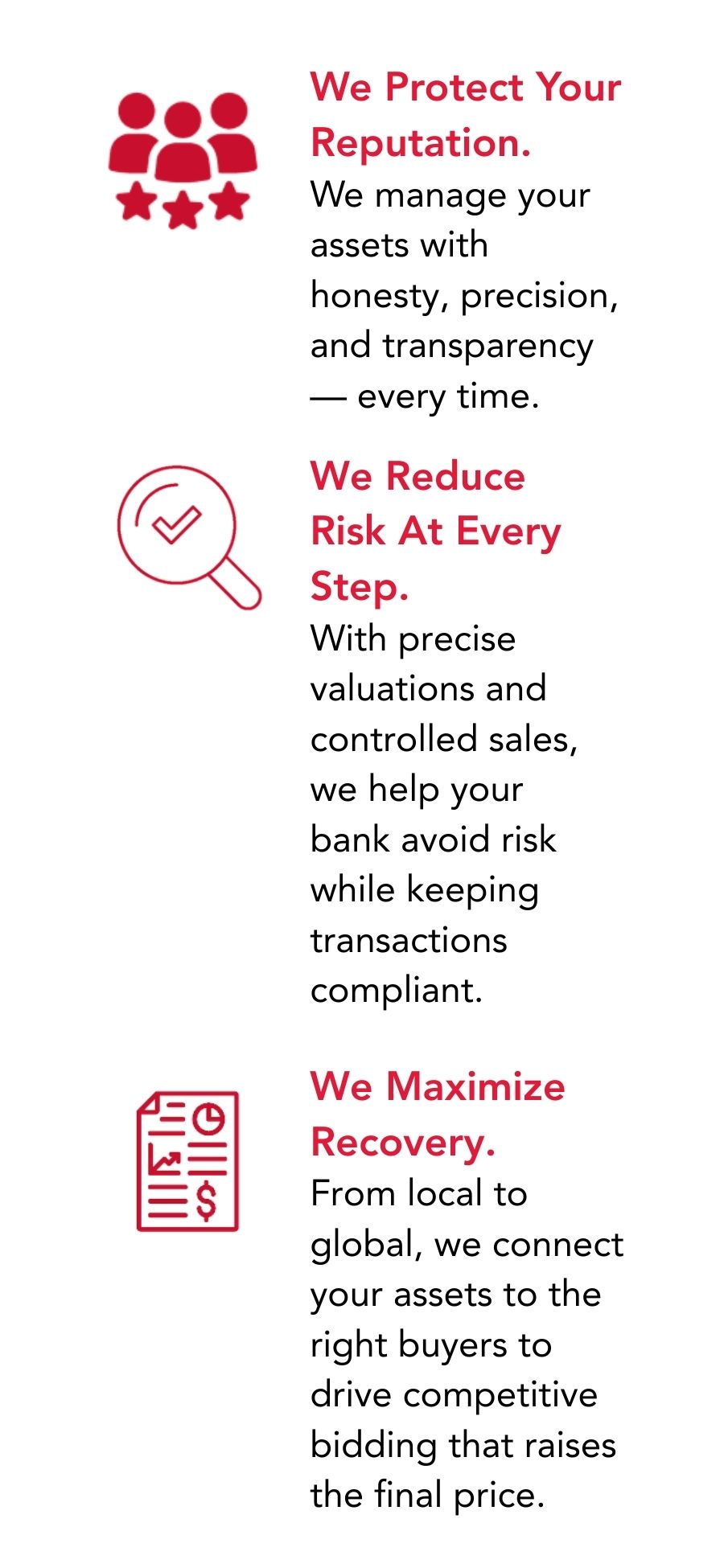 We Protect Your Reputation.
We manage your assets with honesty, precision, and transparency — every time.

We Reduce Risk At Every Step.
With precise valuations and controlled sales, we help your bank avoid risk while keeping transactions compliant.

We Maximize Recovery.
From local to global, we connect your assets to the right buyers to drive competitive bidding that raises the final price.